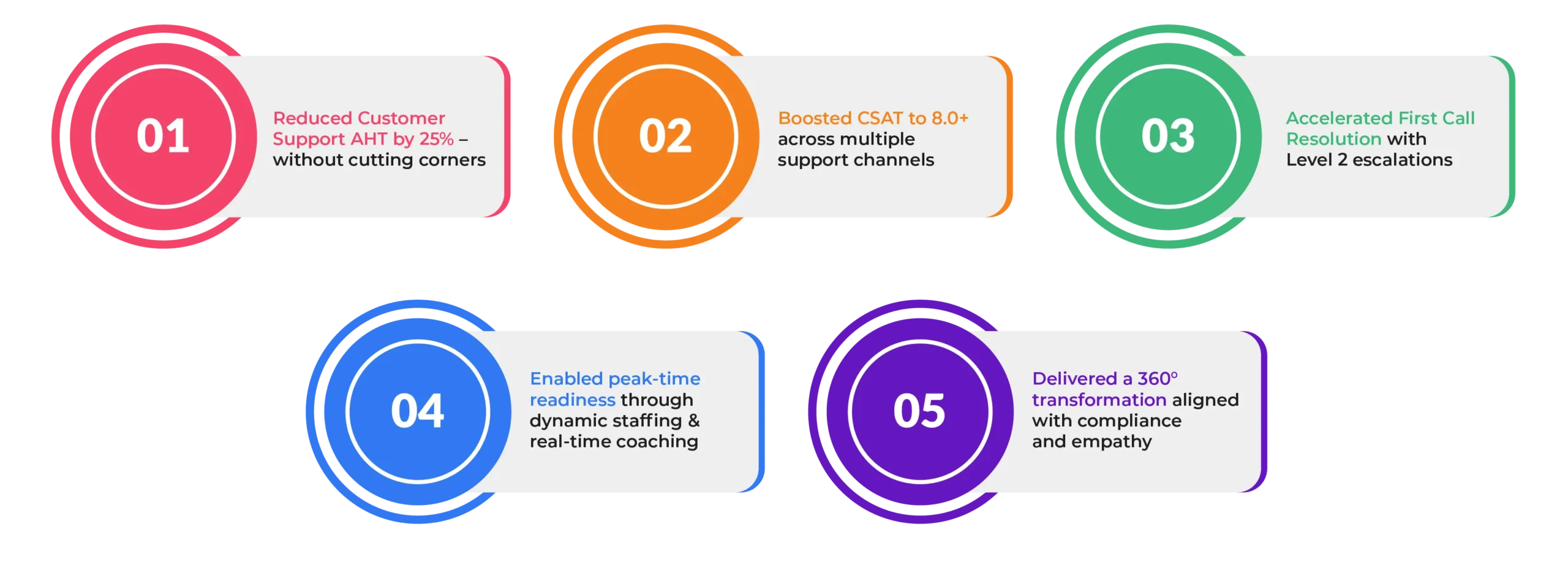 01

Reduced Customer Support AHT by 25% – without cutting corners

02

Boosted CSAT to 8.0+ across multiple support channels

03

Accelerated First Call Resolution with Level 2 escalations

04

Enabled peak-time readiness through dynamic staffing & real-time coaching

05

Delivered a 360° transformation aligned with compliance and empathy